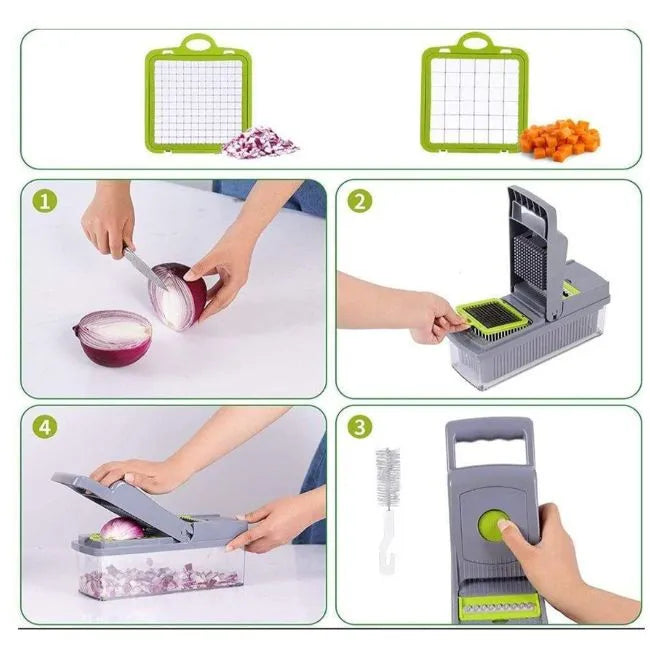 1

2

4

3