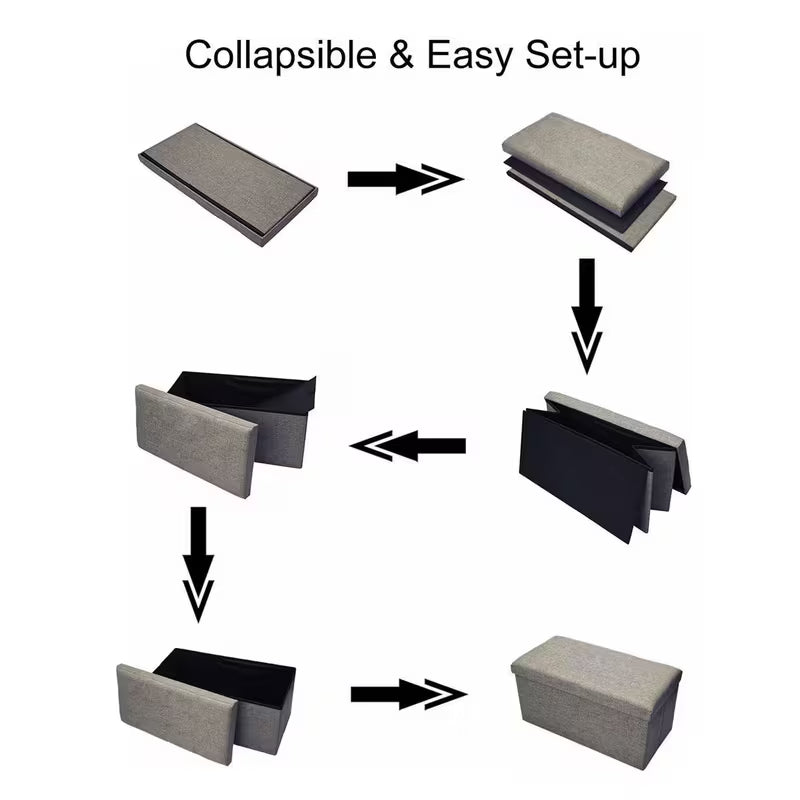 Collapsible & Easy Set-up